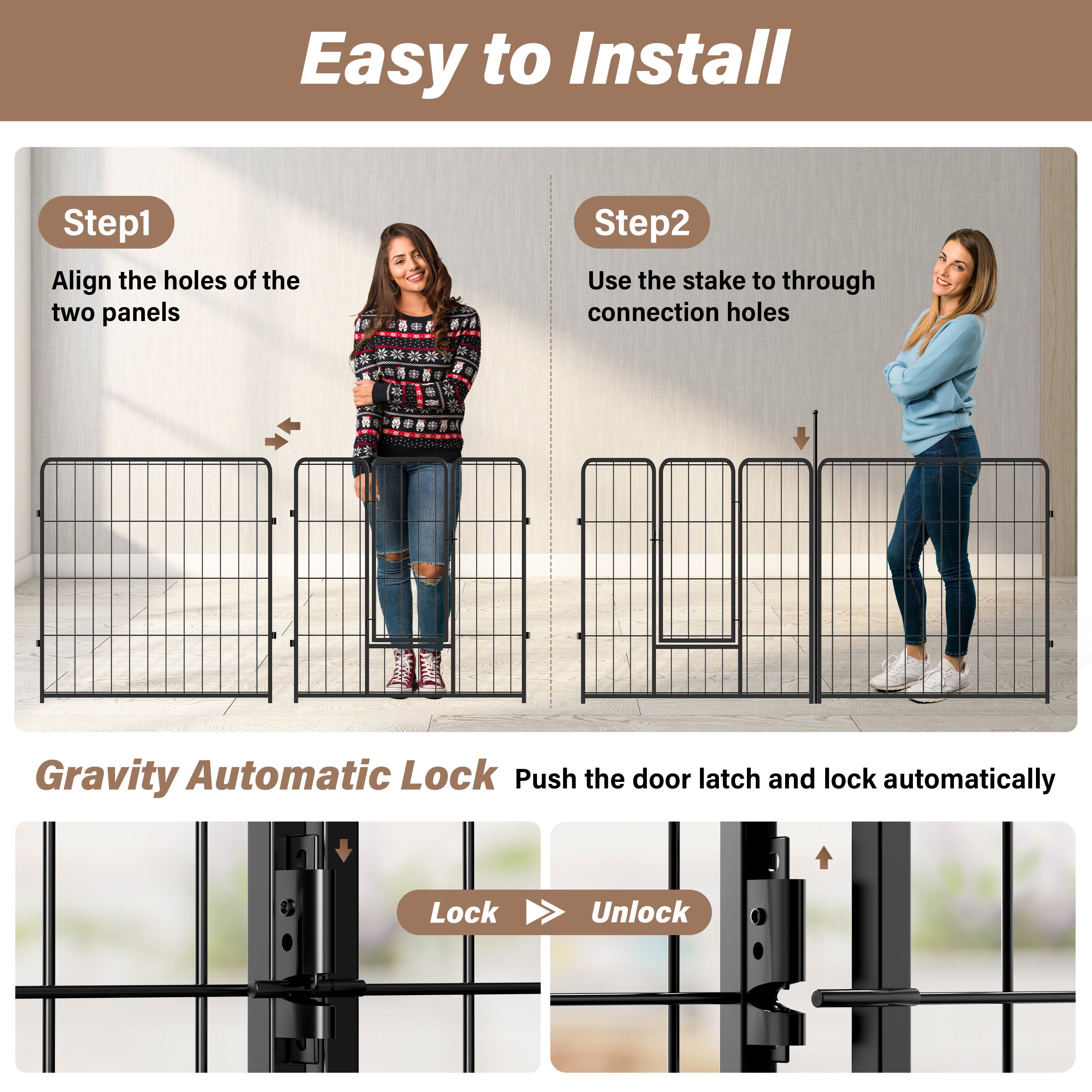 Easy to Install

Step1

Align the holes of the two panels

Step2

Use the stake to through connection holes

Gravity Automatic Lock Push the door latch and lock automatically

Lock Unlock