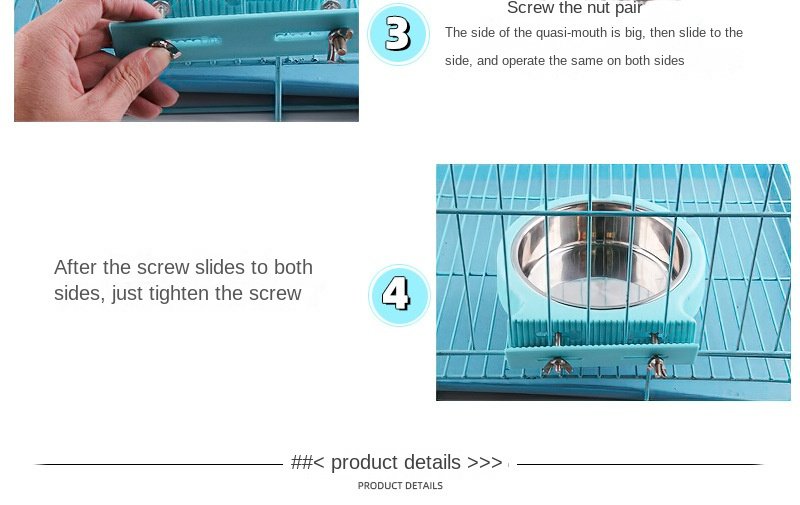 3

Screw the nut pair

The side of the quasi-mouth is big, then slide to the side, and operate the same on both sides

After the screw slides to both sides, just tighten the screw

4

##< product details >>>

PRODUCT DETAILS